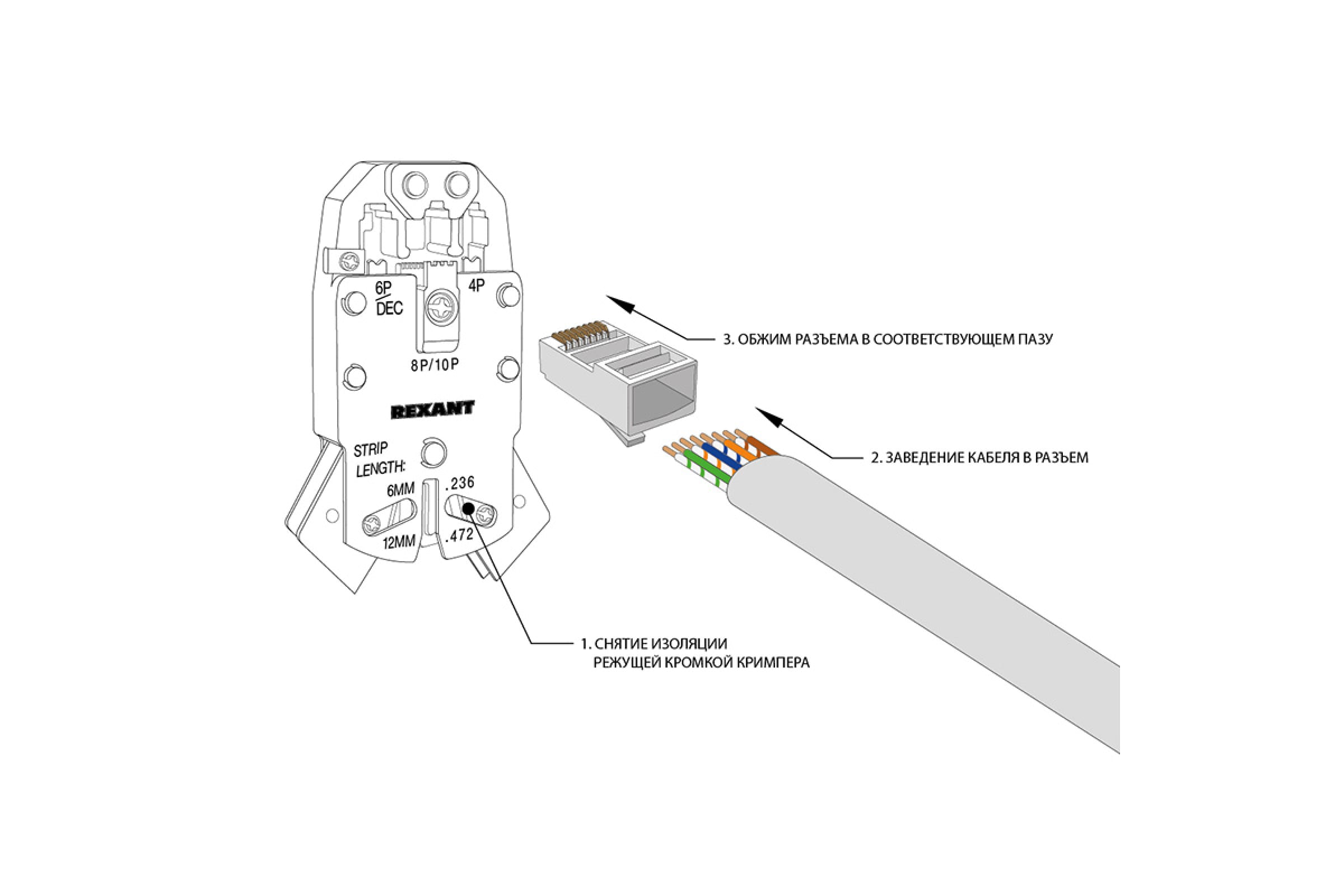 6P
DEC

4P

8P/10P

REXANT

STRIP
LENGTH:

6MM

12MM

.236

.472

3. ОБЖИМ РАЗЪЕМА В СООТВЕТСТВУЮЩЕМ ПАЗУ

2. ЗАВЕДЕНИЕ КАБЕЛЯ В РАЗЪЕМ

1. СНЯТИЕ ИЗОЛЯЦИИ
РЕЖУЩЕЙ КРОМКОЙ КРИМПЕРА